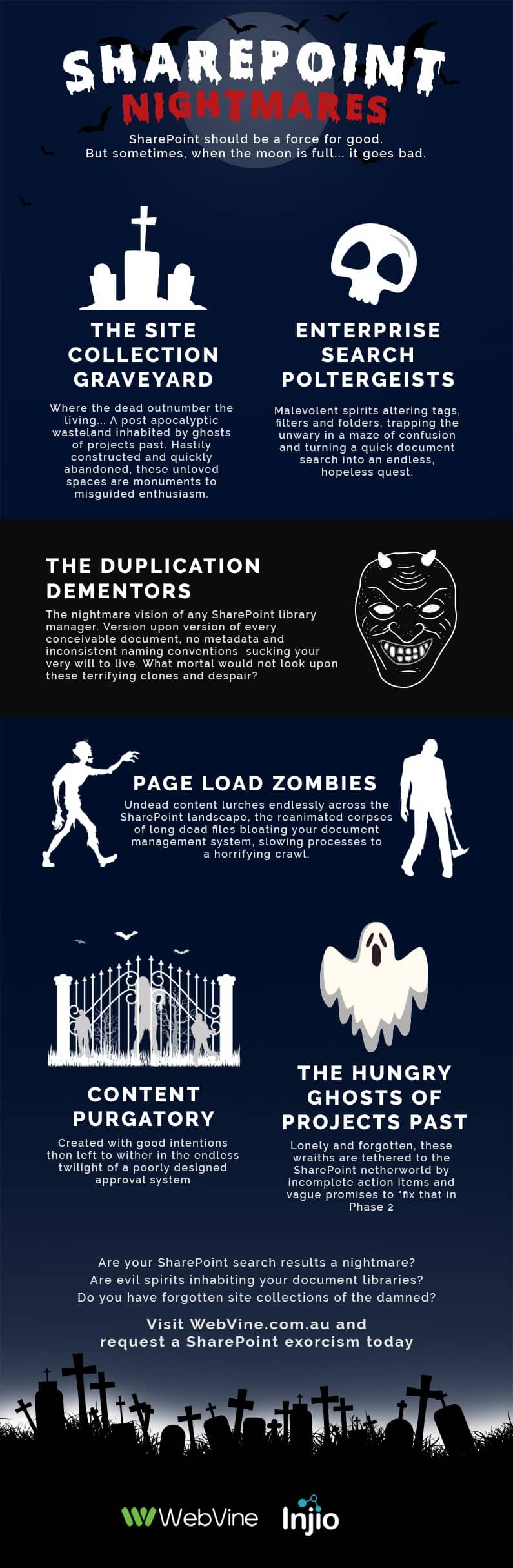 SHAREPOINT
NIGHTMARES

SharePoint should be a force for good.
But sometimes, when the moon is full... it goes bad.

THE SITE COLLECTION GRAVEYARD

Where the dead outnumber the living... A post apocalyptic wasteland inhabited by ghosts of projects past. Hastily constructed and quickly abandoned, these unloved spaces are monuments to misguided enthusiasm.

ENTERPRISE SEARCH POLTERGEISTS

Malevolent spirits altering tags, filters and folders, trapping the unwary in a maze of confusion and turning a quick document search into an endless, hopeless quest.

THE DUPLICATION DEMENTORS

The nightmare vision of any SharePoint library manager. Version upon version of every conceivable document, no metadata and inconsistent naming conventions sucking your very will to live. What mortal would not look upon these terrifying clones and despair?

PAGE LOAD ZOMBIES

Undead content lurches endlessly across the SharePoint landscape, the reanimated corpses of long dead files bloating your document management system, slowing processes to a horrifying crawl.

CONTENT PURGATORY

Created with good intentions then left to wither in the endless twilight of a poorly designed approval system

THE HUNGRY GHOSTS OF PROJECTS PAST

Lonely and forgotten, these wraiths are tethered to the SharePoint netherworld by incomplete action items and vague promises to "fix that in Phase 2

Are your SharePoint search results a nightmare?
Are evil spirits inhabiting your document libraries?
Do you have forgotten site collections of the damned?

Visit WebVine.com.au and request a SharePoint exorcism today

WebVine Injio